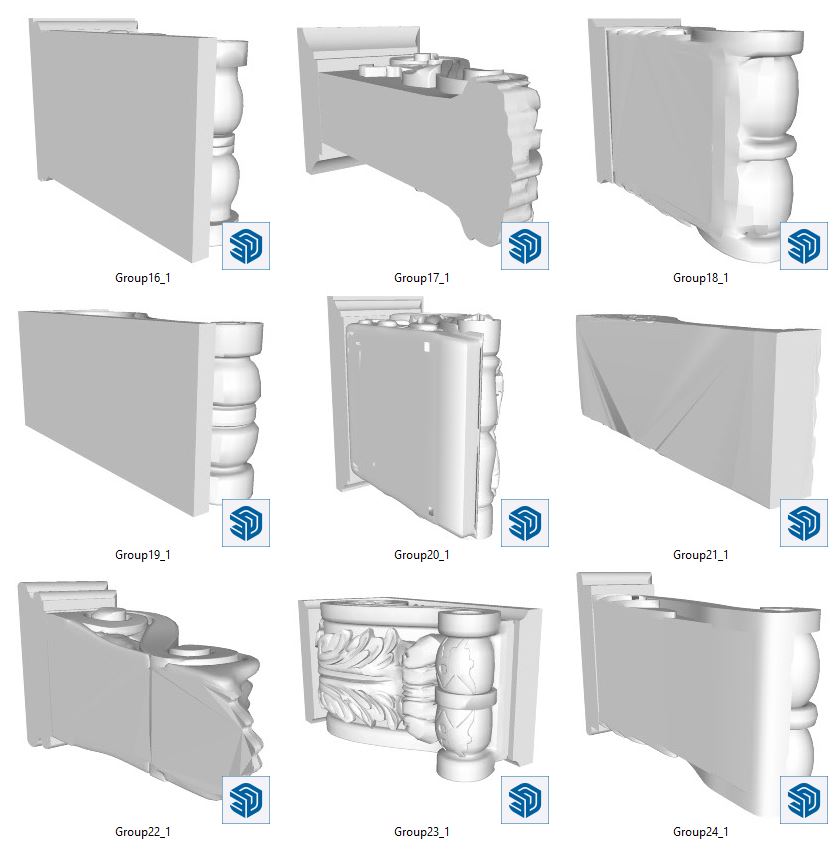 Group16_1

Group17_1

Group18_1

Group19_1

Group20_1

Group21_1

Group22_1

Group23_1

Group24_1